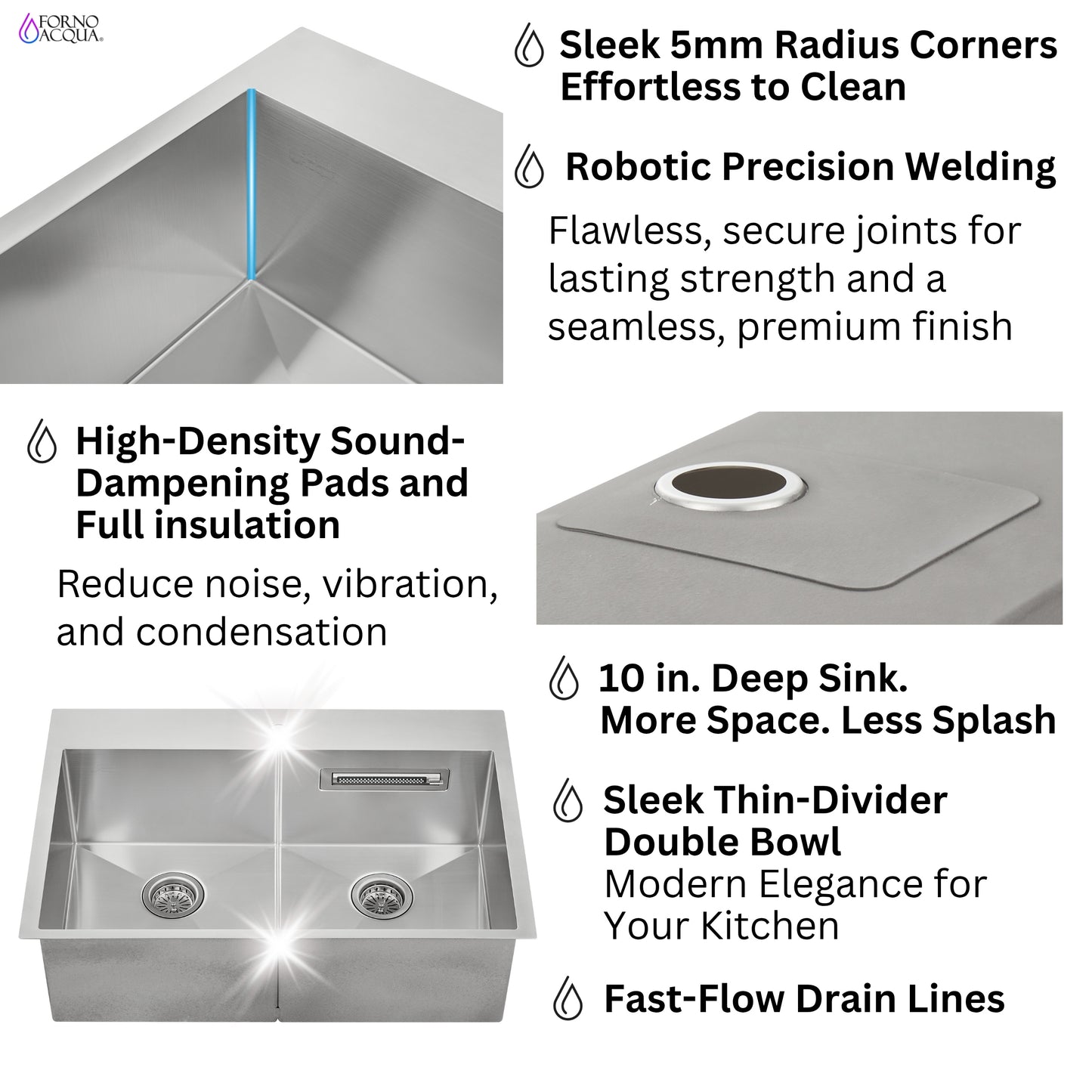 FORNO ACQUA®

Sleek 5mm Radius Corners Effortless to Clean

Robotic Precision Welding

Flawless, secure joints for lasting strength and a seamless, premium finish

High-Density Sound-Dampening Pads and Full insulation

Reduce noise, vibration, and condensation

10 in. Deep Sink. More Space. Less Splash

Sleek Thin-Divider Double Bowl

Modern Elegance for Your Kitchen

Fast-Flow Drain Lines